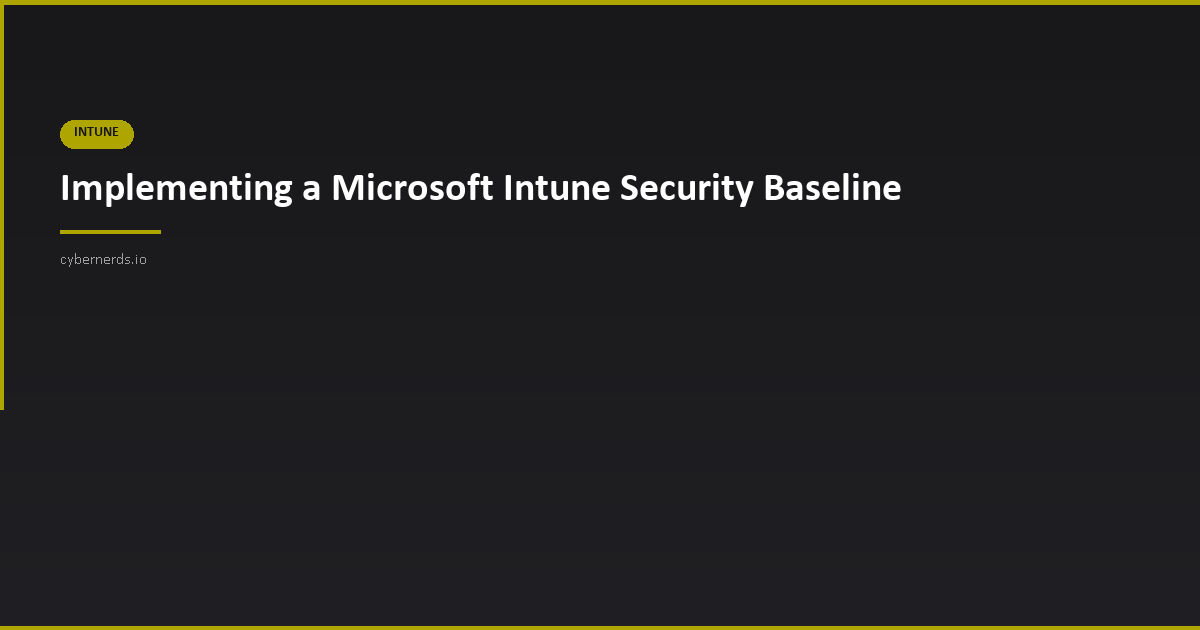 INTUNE

Implementing a Microsoft Intune Security Baseline

cybernerds.io